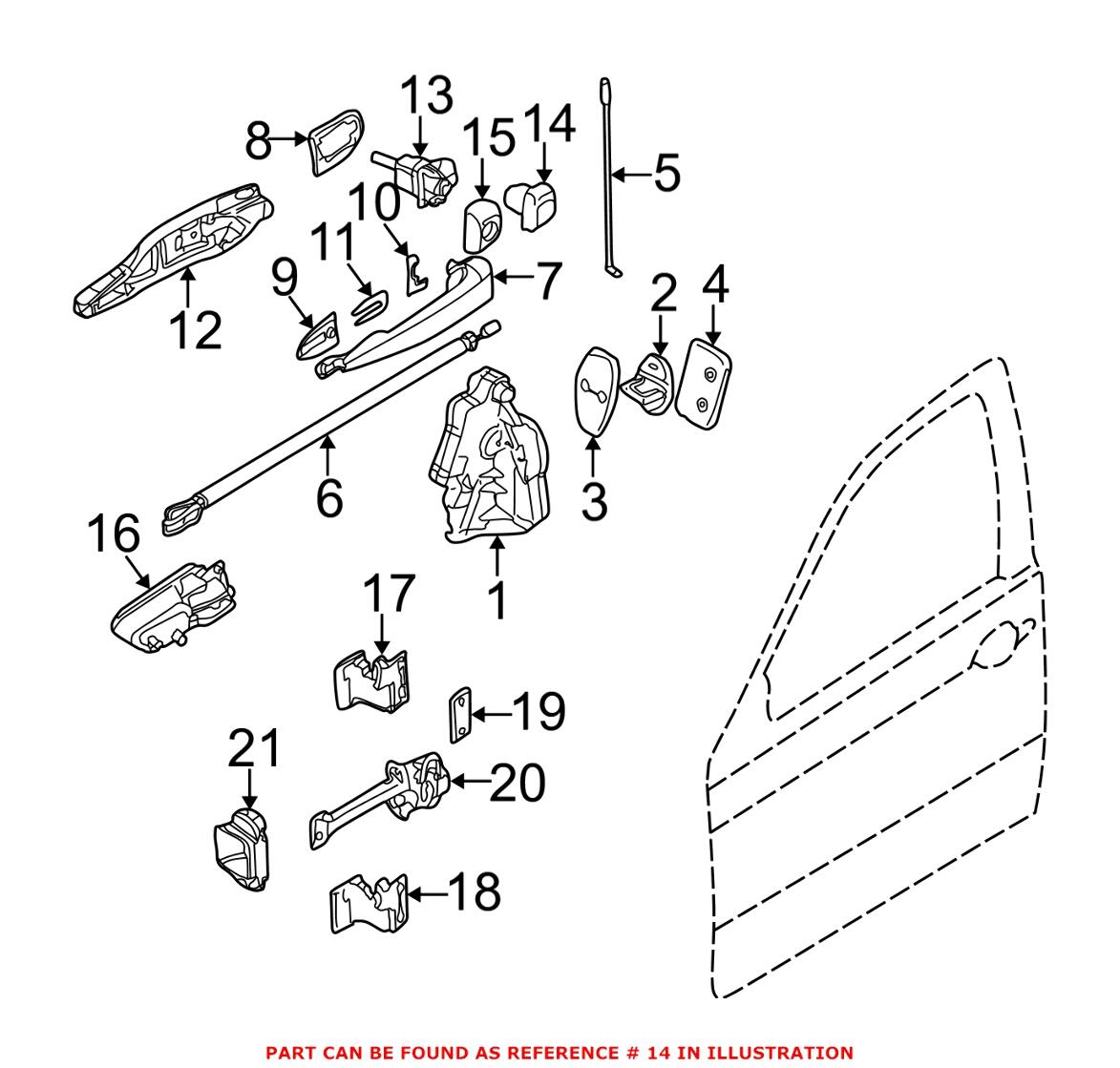 13
8
15
14
5
10
11
7
9
12
2
4
6
3
16
1
17
19
21
20
18

PART CAN BE FOUND AS REFERENCE # 14 IN ILLUSTRATION